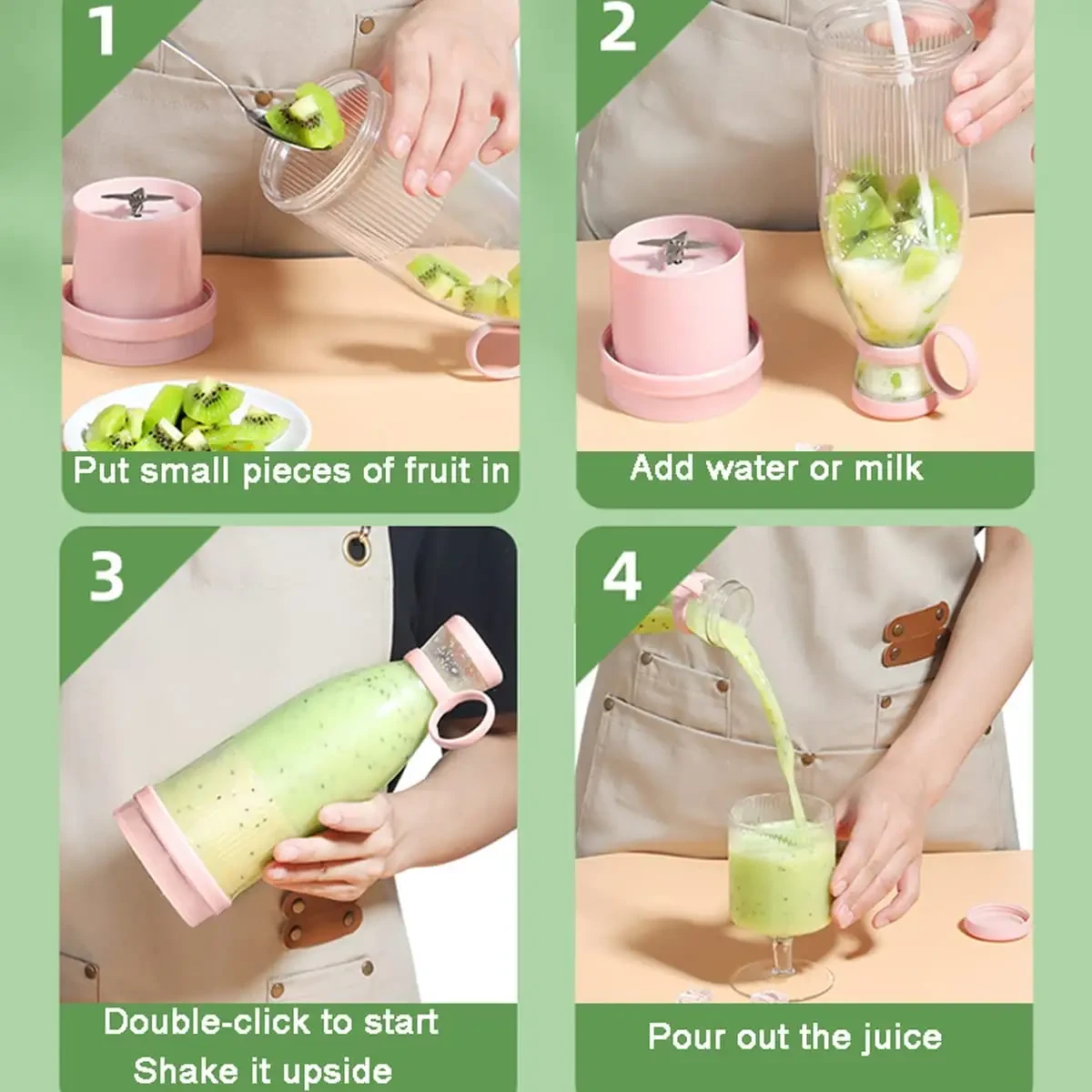 1

Put small pieces of fruit in

2

Add water or milk

3

Double-click to start
Shake it upside

4

Pour out the juice